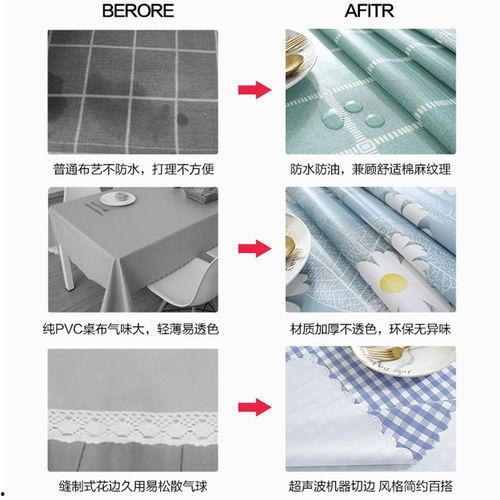 BERORE

AFITR

普通布艺不防水，打理不方便

防水防油，兼顾舒适棉麻纹理

纯PVC桌布气味大，轻薄易透色

材质加厚不透色，环保无异味

缝制式花边久用易松散气球

超声波机器切边 风格简约百搭